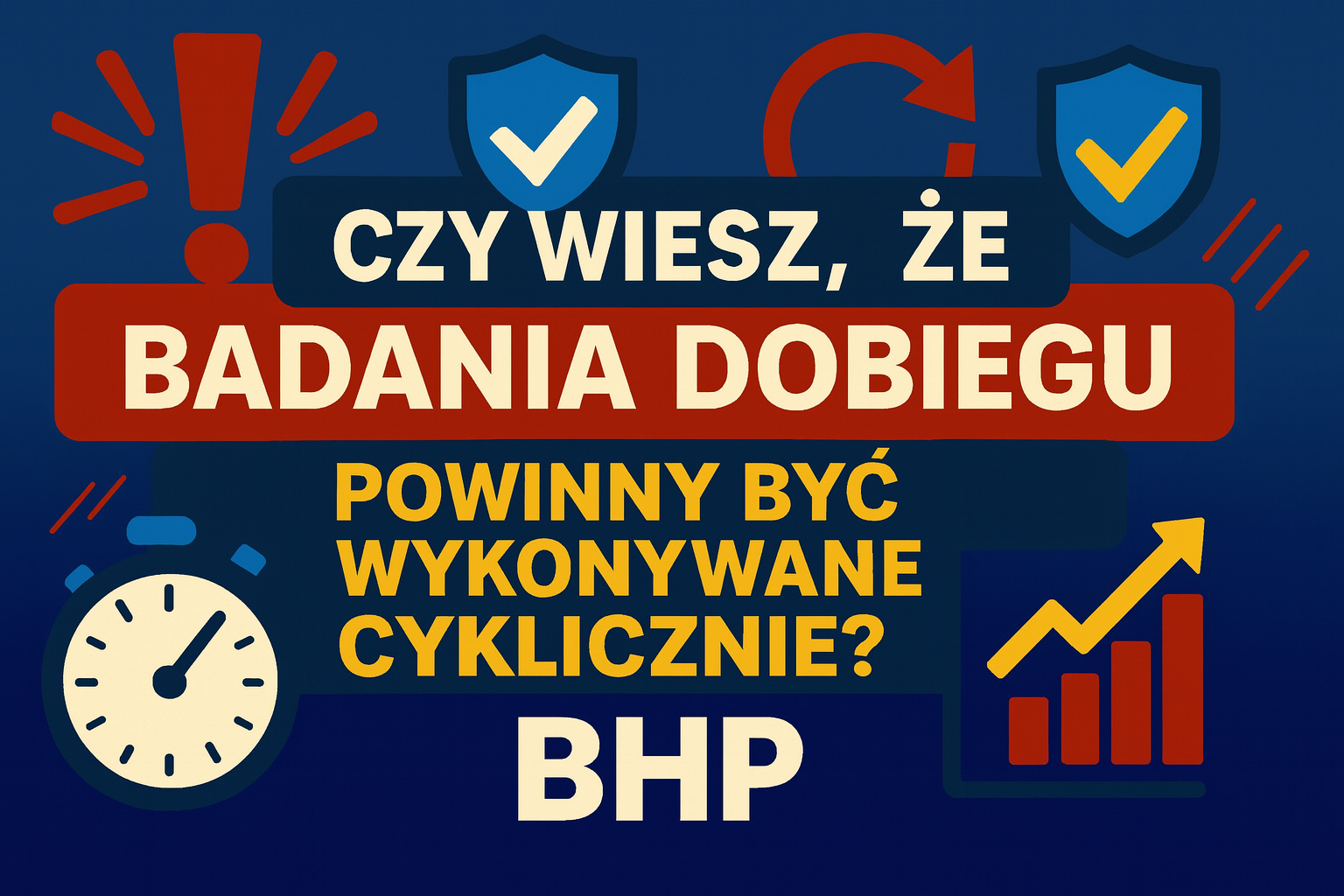 CZY WIESZ, ŻE
BADANIA DOBIEGU
POWINNY BYĆ WYKONYWANE CYKLICZNIE?
BHP